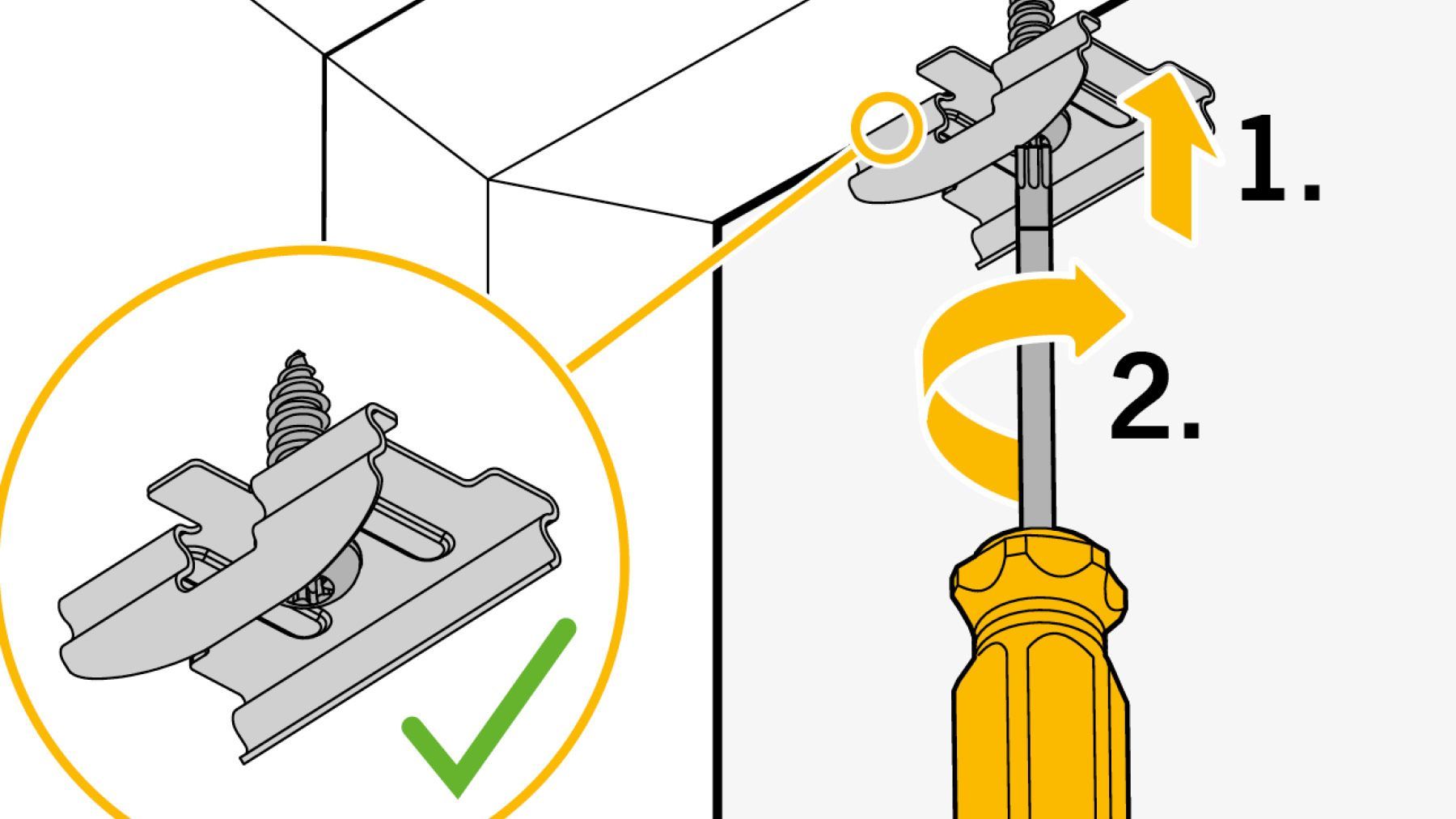 1.

2.